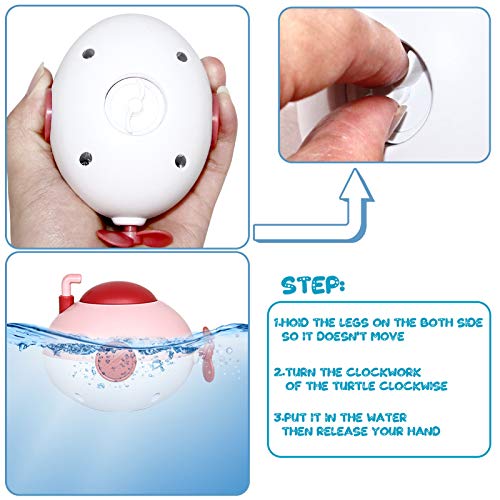 STEP:

1.HOID THE LEGS ON THE BOTH SIDE SO IT DOESN'T MOVE

2.TURN THE CLOCKWORK OF THE TURTLE CLOCKWISE

3.PUT IT IN THE WATER THEN RELEASE YOUR HAND