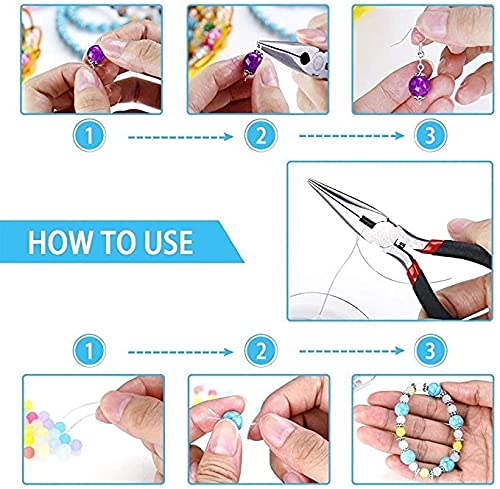 1
2
3
HOW TO USE
1
2
3