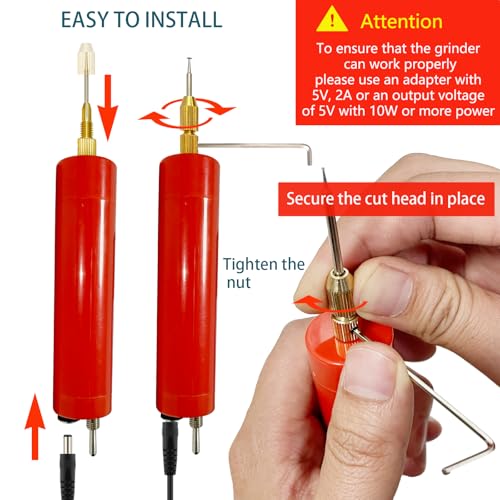 EASY TO INSTALL

Attention
To ensure that the grinder can work properly please use an adapter with 5V, 2A or an output voltage of 5V with 10W or more power

Secure the cut head in place

Tighten the nut