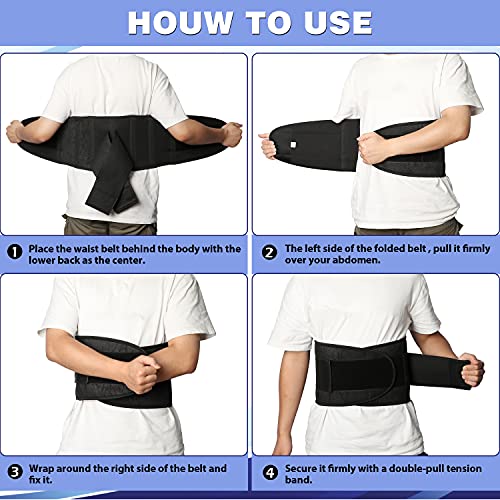 HOUW TO USE

1 Place the waist belt behind the body with the lower back as the center.

2 The left side of the folded belt , pull it firmly over your abdomen.

3 Wrap around the right side of the belt and fix it.

4 Secure it firmly with a double-pull tension band.