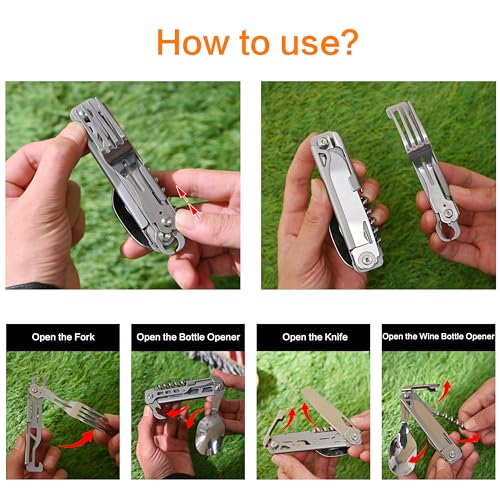 How to use?

Open the Fork

Open the Bottle Opener

Open the Knife

Open the Wine Bottle Opener