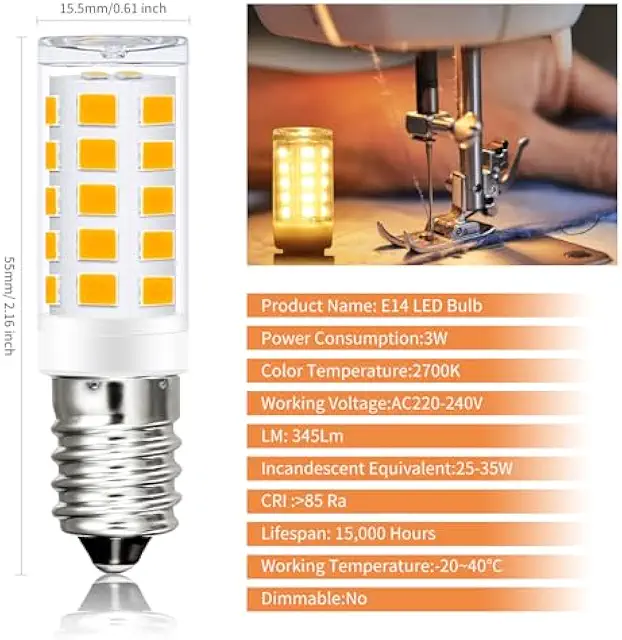 15.5mm/0.61 inch

55mm/ 2.16 inch

Product Name: E14 LED Bulb

Power Consumption:3W

Color Temperature:2700K

Working Voltage:AC220-240V

LM: 345Lm

Incandescent Equivalent:25-35W

CRI :>85 Ra

Lifespan: 15,000 Hours

Working Temperature:-20~40°C

Dimmable:No