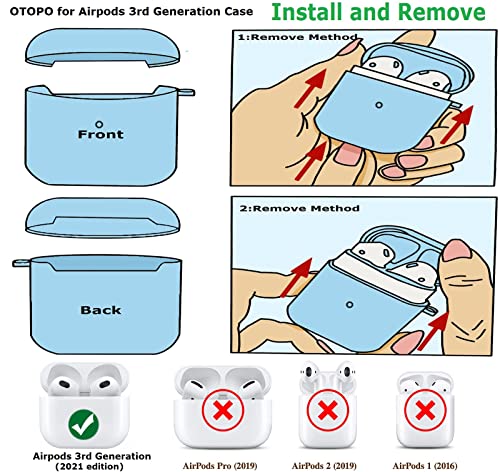 OTOPO for Airpods 3rd Generation Case

Install and Remove

Front

Back

1:Remove Method

2:Remove Method

Airpods 3rd Generation
(2021 edition)

AirPods Pro (2019)

AirPods 2 (2019)

AirPods 1 (2016)