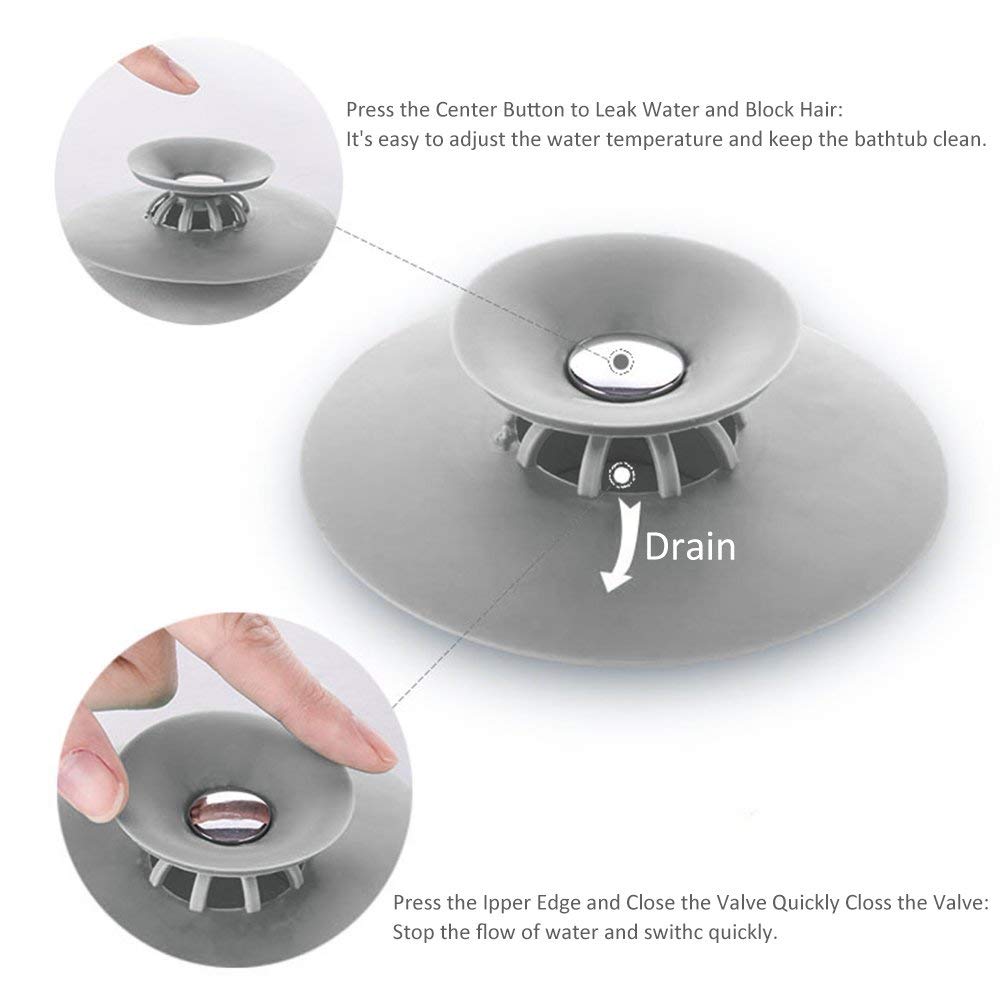 Press the Center Button to Leak Water and Block Hair:
It's easy to adjust the water temperature and keep the bathtub clean.

Drain

Press the Ipper Edge and Close the Valve Quickly Closs the Valve:
Stop the flow of water and swithc quickly.