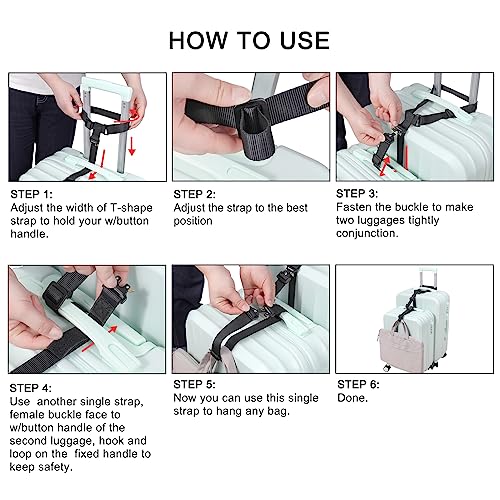 HOW TO USE

STEP 1:
Adjust the width of T-shape strap to hold your w/button handle.

STEP 2:
Adjust the strap to the best position

STEP 3:
Fasten the buckle to make two luggages tightly conjunction.

STEP 4:
Use another single strap, female buckle face to w/button handle of the second luggage, hook and loop on the fixed handle to keep safety.

STEP 5:
Now you can use this single strap to hang any bag.

STEP 6:
Done.