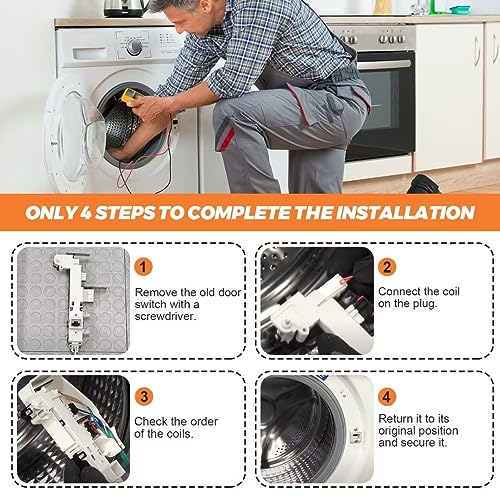 ONLY 4 STEPS TO COMPLETE THE INSTALLATION

1
Remove the old door switch with a screwdriver.

2
Connect the coil on the plug.

3
Check the order of the coils.

4
Return it to its original position and secure it.