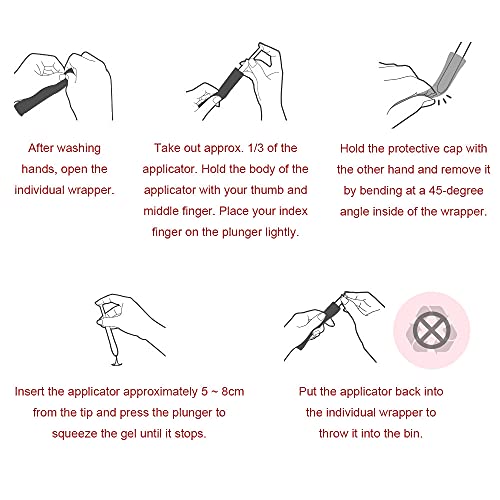 After washing hands, open the individual wrapper.

Take out approx. 1/3 of the applicator. Hold the body of the applicator with your thumb and middle finger. Place your index finger on the plunger lightly.

Hold the protective cap with the other hand and remove it by bending at a 45-degree angle inside of the wrapper.

Insert the applicator approximately 5 ~ 8cm from the tip and press the plunger to squeeze the gel until it stops.

Put the applicator back into the individual wrapper to throw it into the bin.