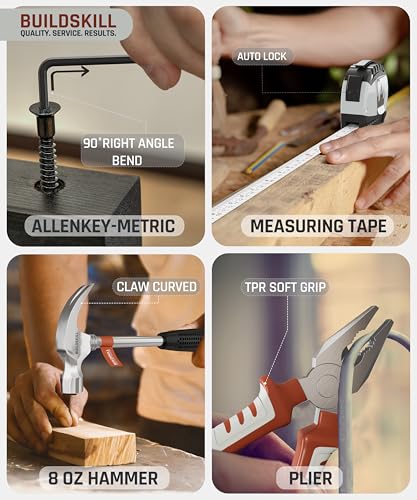 BUILDSKILL
QUALITY. SERVICE. RESULTS.

90°RIGHT ANGLE BEND

ALLENKEY-METRIC

AUTO LOCK

MEASURING TAPE

CLAW CURVED

8 OZ HAMMER

TPR SOFT GRIP

PLIER