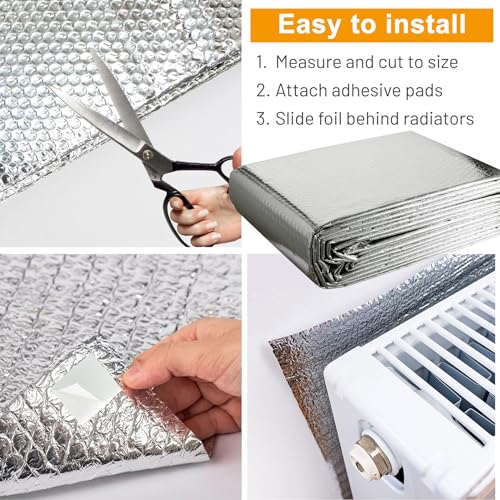 Easy to install

1. Measure and cut to size
2. Attach adhesive pads
3. Slide foil behind radiators