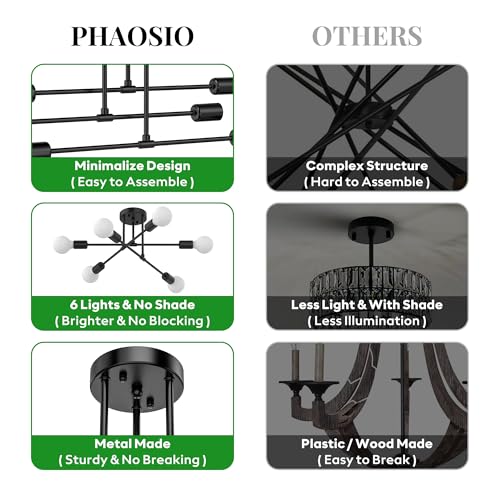 PHAOSIO

Minimalize Design
( Easy to Assemble )

6 Lights & No Shade
( Brighter & No Blocking )

Metal Made
( Sturdy & No Breaking )

OTHERS

Complex Structure
( Hard to Assemble )

Less Light & With Shade
( Less Illumination )

Plastic / Wood Made
( Easy to Break )