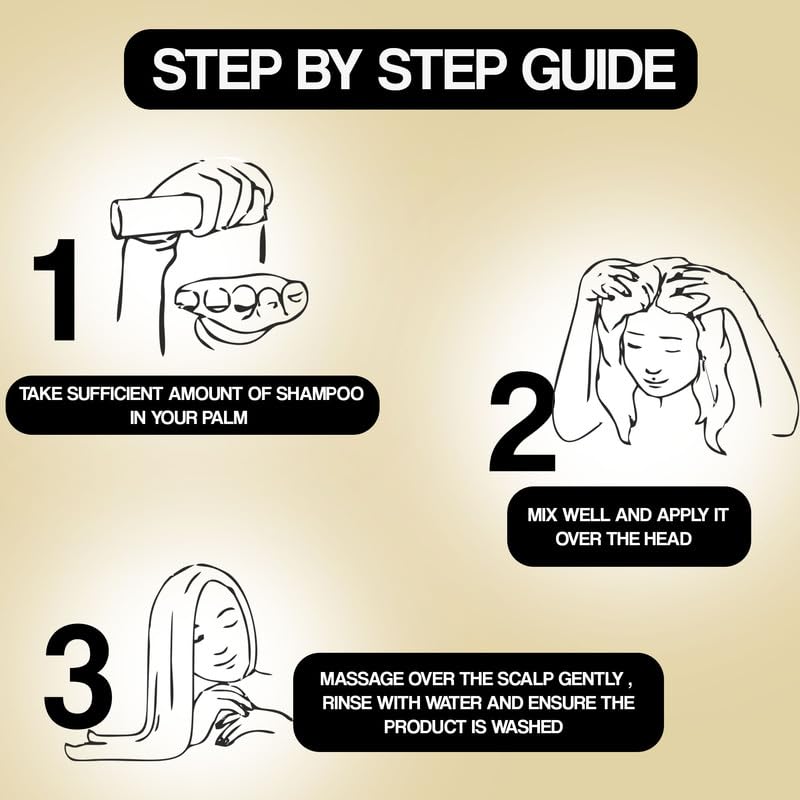 STEP BY STEP GUIDE

1

TAKE SUFFICIENT AMOUNT OF SHAMPOO IN YOUR PALM

2

MIX WELL AND APPLY IT OVER THE HEAD

3

MASSAGE OVER THE SCALP GENTLY , RINSE WITH WATER AND ENSURE THE PRODUCT IS WASHED