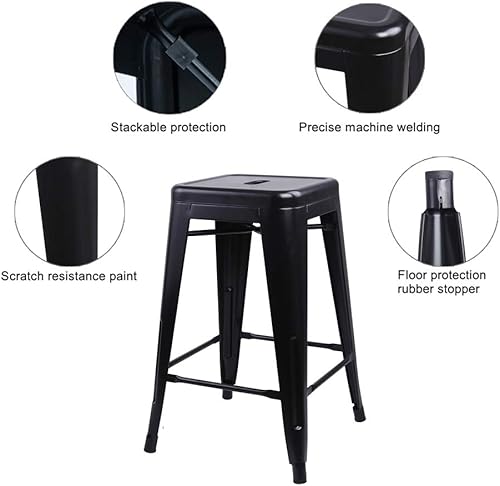 Stackable protection

Precise machine welding

Scratch resistance paint

Floor protection rubber stopper