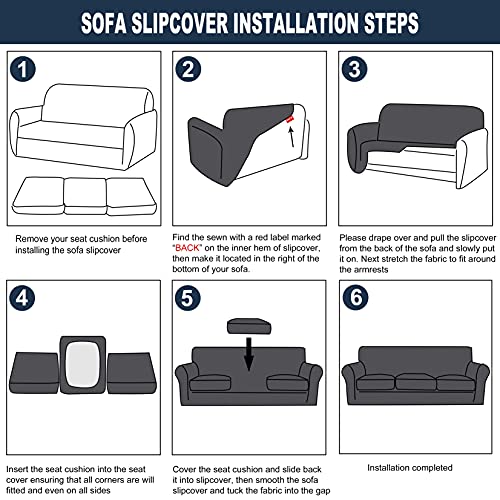 SOFA SLIPCOVER INSTALLATION STEPS

1

Remove your seat cushion before installing the sofa slipcover

2

Find the sewn with a red label marked "BACK" on the inner hem of slipcover, then make it located in the right of the bottom of your sofa.

3

Please drape over and pull the slipcover from the back of the sofa and slowly put it on. Next stretch the fabric to fit around the armrests

4

Insert the seat cushion into the seat cover ensuring that all corners are will fitted and even on all sides

5

Cover the seat cushion and slide back it into slipcover, then smooth the sofa slipcover and tuck the fabric into the gap

6

Installation completed