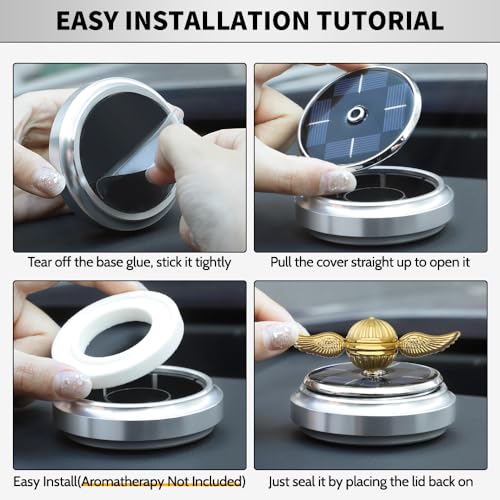 EASY INSTALLATION TUTORIAL

Tear off the base glue, stick it tightly

Pull the cover straight up to open it

Easy Install(Aromatherapy Not Included)

Just seal it by placing the lid back on