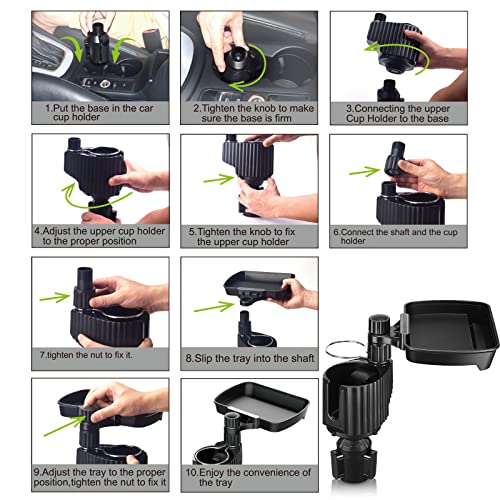 1.Put the base in the car cup holder

2.Tighten the knob to make sure the base is firm

3.Connecting the upper Cup Holder to the base

4.Adjust the upper cup holder to the proper position

5.Tighten the knob to fix the upper cup holder

6.Connect the shaft and the cup holder

7.tighten the nut to fix it.

8.Slip the tray into the shaft

9.Adjust the tray to the proper position,tighten the nut to fix it

10.Enjoy the convenience of the tray