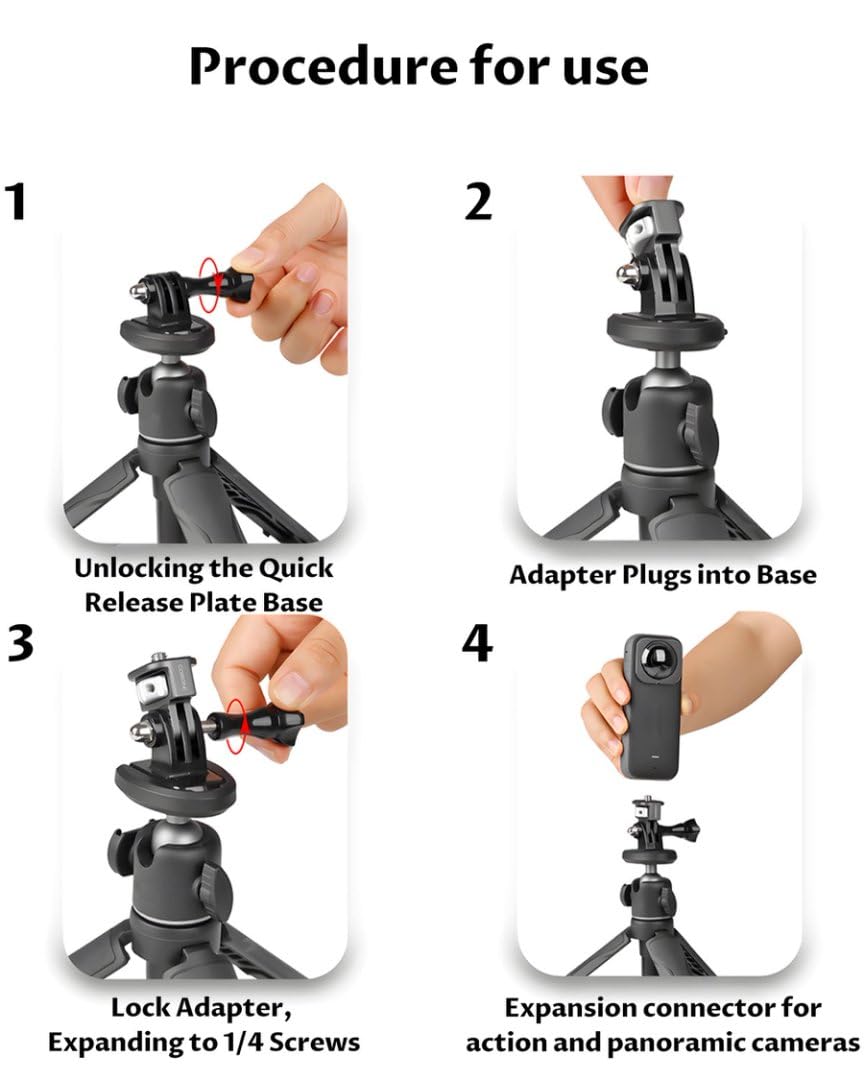 Procedure for use

1

Unlocking the Quick Release Plate Base

2

Adapter Plugs into Base

3

Lock Adapter, Expanding to 1/4 Screws

4

Expansion connector for action and panoramic cameras