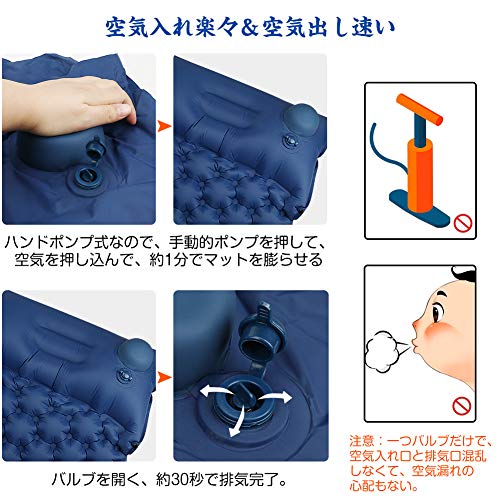 空気入れ楽々＆空気出し速い

ハンドポンプ式なので、手動的ポンプを押して、空気を押し込んで、約1分でマットを膨らせる

バルブを開く、約30秒で排気完了。

注意：一つバルブだけで、空気入れ口と排気口混乱しなくて、空気漏れの心配もない。