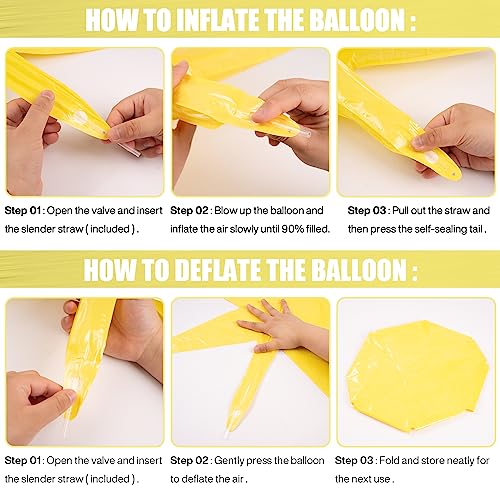 HOW TO INFLATE THE BALLOON :

Step 01 : Open the valve and insert the slender straw ( included ) .

Step 02 : Blow up the balloon and inflate the air slowly until 90% filled.

Step 03 : Pull out the straw and then press the self-sealing tail .

HOW TO DEFLATE THE BALLOON :

Step 01 : Open the valve and insert the slender straw ( included ) .

Step 02 : Gently press the balloon to deflate the air .

Step 03 : Fold and store neatly for the next use .