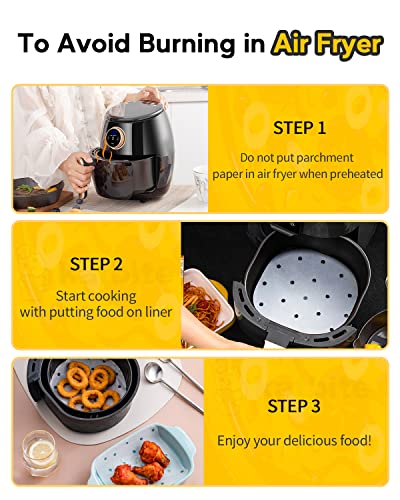 To Avoid Burning in Air Fryer

STEP 1

Do not put parchment paper in air fryer when preheated

STEP 2

Start cooking with putting food on liner

STEP 3

Enjoy your delicious food!