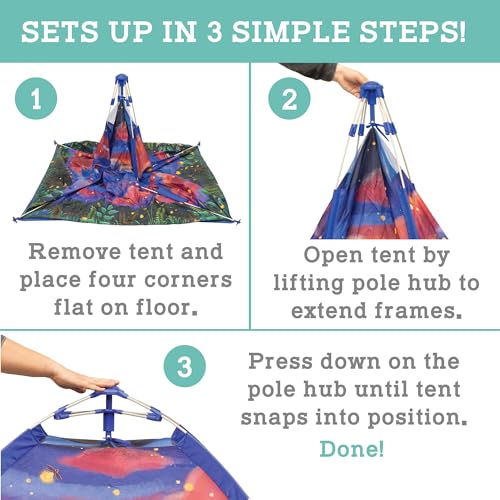 SETS UP IN 3 SIMPLE STEPS!

1

Remove tent and place four corners flat on floor.

2

Open tent by lifting pole hub to extend frames.

3

Press down on the pole hub until tent snaps into position.

Done!