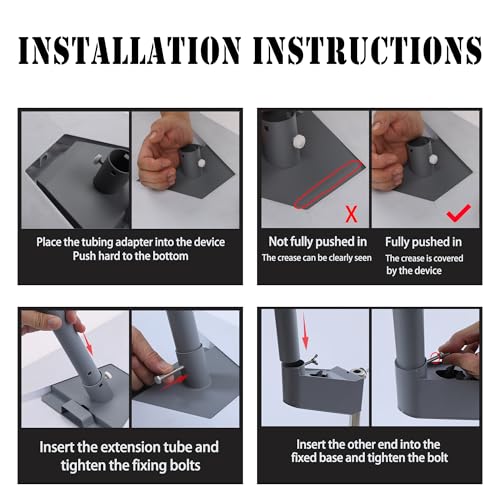 INSTALLATION INSTRUCTIONS

Place the tubing adapter into the device
Push hard to the bottom

X

Not fully pushed in
The crease can be clearly seen

Fully pushed in
The crease is covered by the device

Insert the extension tube and tighten the fixing bolts

Insert the other end into the fixed base and tighten the bolt