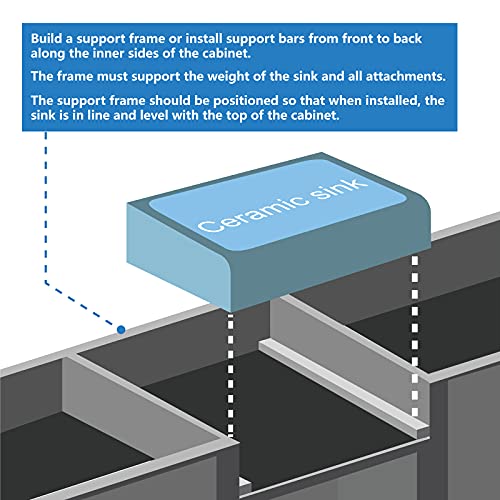 Build a support frame or install support bars from front to back along the inner sides of the cabinet.

The frame must support the weight of the sink and all attachments.

The support frame should be positioned so that when installed, the sink is in line and level with the top of the cabinet.

Ceramic sink