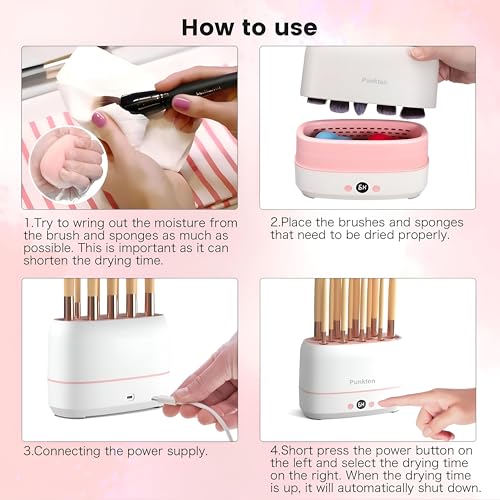 How to use

Punkten

6H

1.Try to wring out the moisture from the brush and sponges as much as possible. This is important as it can shorten the drying time.

2.Place the brushes and sponges that need to be dried properly.

Punkten

6H

3.Connecting the power supply.

4.Short press the power button on the left and select the drying time on the right. When the drying time is up, it will automatically shut down.