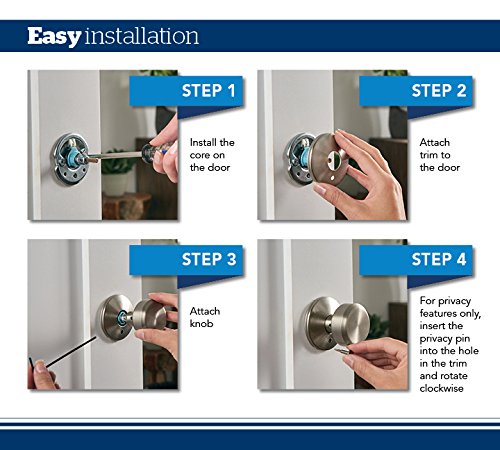 Easy installation

STEP 1

Install the core on the door

STEP 2

Attach trim to the door

STEP 3

Attach knob

STEP 4

For privacy features only, insert the privacy pin into the hole in the trim and rotate clockwise