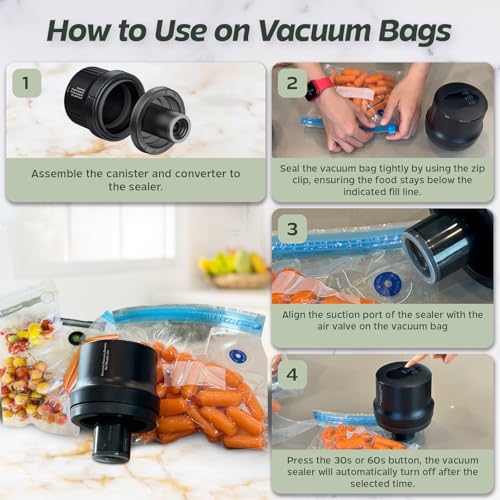 How to Use on Vacuum Bags

1

Assemble the canister and converter to the sealer.

2

Seal the vacuum bag tightly by using the zip clip, ensuring the food stays below the indicated fill line.

3

Align the suction port of the sealer with the air valve on the vacuum bag

4

Press the 30s or 60s button, the vacuum sealer will automatically turn off after the selected time.