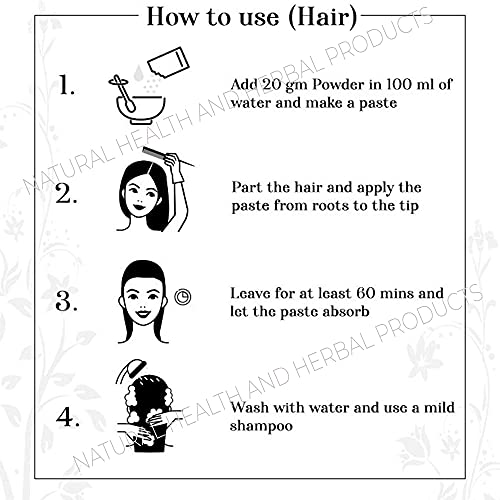 How to use (Hair)

NATURAL HEALTH AND HERBAL PRODUCTS

1. Add 20 gm Powder in 100 ml of water and make a paste

2. Part the hair and apply the paste from roots to the tip

3. Leave for at least 60 mins and let the paste absorb

NATURAL HEALTH AND HERBAL PRODUCTS

4. Wash with water and use a mild shampoo