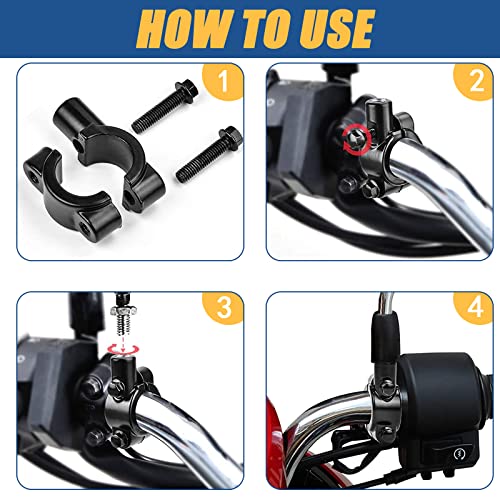 HOW TO USE

1

2

3

4