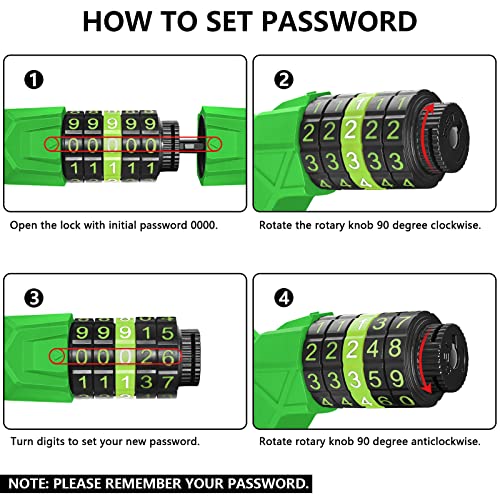 HOW TO SET PASSWORD

1

9 9 9 9 9
0 0 0 0 0
1 1 1 1 1

Open the lock with initial password 0000.

2

1 1 1 1 1
2 2 2 2 2
3 3 3 3 3
4 4 4 4 4

Rotate the rotary knob 90 degree clockwise.

3

9 9 9 1 5
0 0 0 2 6
1 1 1 3 7

Turn digits to set your new password.

4

1 1 1 3 7
2 2 2 4 8
3 3 3 5 9
4 4 4 6 0

Rotate rotary knob 90 degree anticlockwise.

NOTE: PLEASE REMEMBER YOUR PASSWORD.