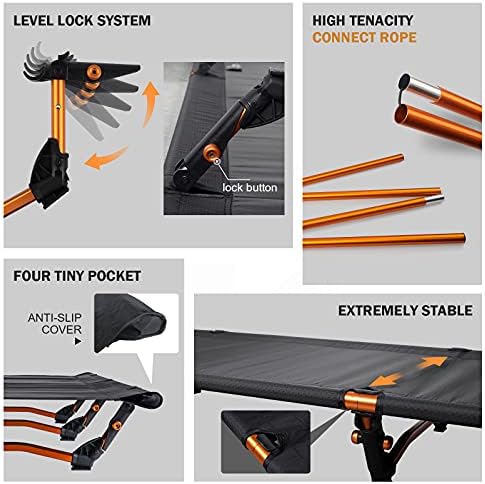 LEVEL LOCK SYSTEM

lock button

HIGH TENACITY
CONNECT ROPE

FOUR TINY POCKET

ANTI-SLIP COVER

EXTREMELY STABLE