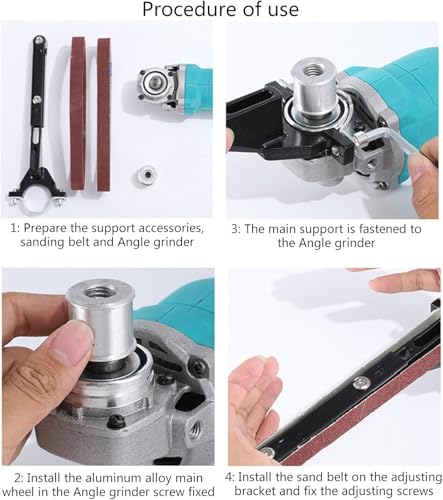 Procedure of use

1: Prepare the support accessories, sanding belt and Angle grinder

3: The main support is fastened to the Angle grinder

2: Install the aluminum alloy main wheel in the Angle grinder screw fixed

4: Install the sand belt on the adjusting bracket and fix the adjusting screws