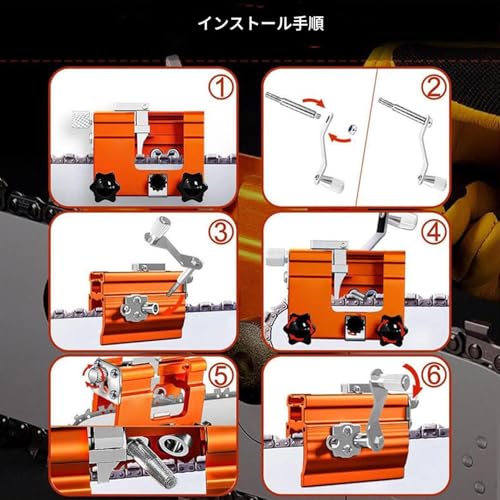 インストール手順

①

②

③

④

⑤

⑥