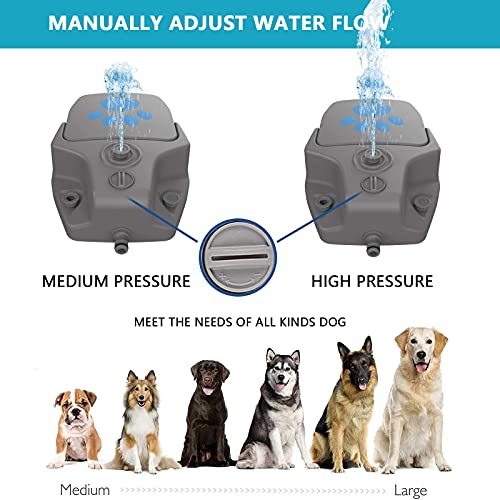 MANUALLY ADJUST WATER FLOW

MEDIUM PRESSURE

HIGH PRESSURE

MEET THE NEEDS OF ALL KINDS DOG

Medium

Large