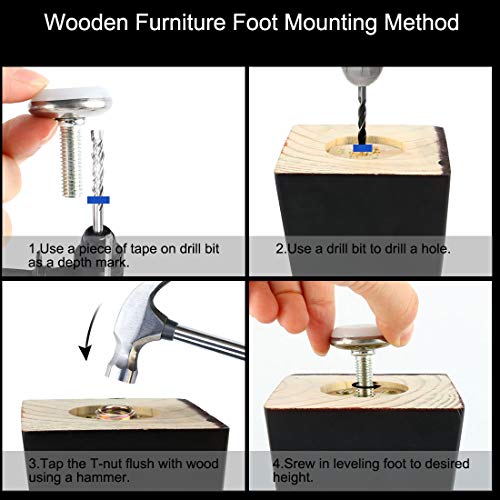 Wooden Furniture Foot Mounting Method

1.Use a piece of tape on drill bit as a depth mark.

2.Use a drill bit to drill a hole.

3.Tap the T-nut flush with wood using a hammer.

4.Srew in leveling foot to desired height.