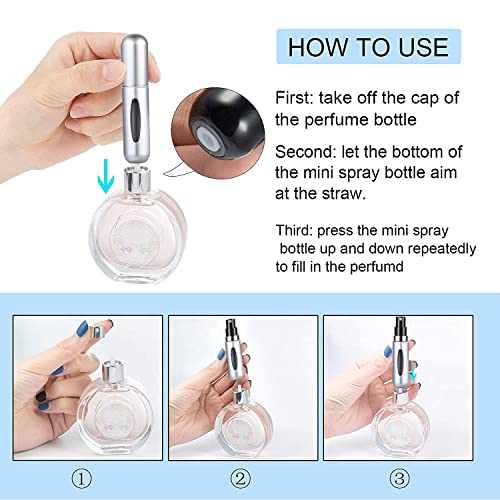 HOW TO USE

First: take off the cap of the perfume bottle

Second: let the bottom of the mini spray bottle aim at the straw.

Third: press the mini spray bottle up and down repeatedly to fill in the perfumd

①

②

③