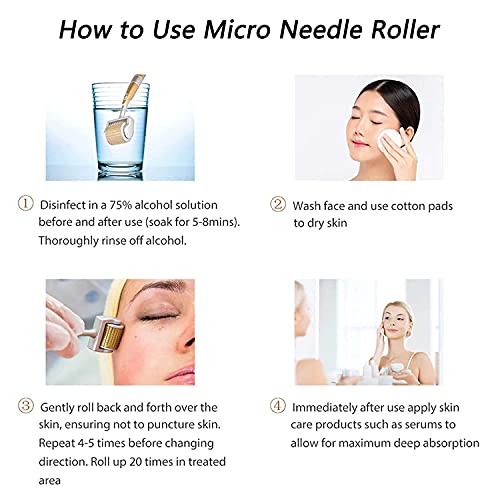 How to Use Micro Needle Roller

① Disinfect in a 75% alcohol solution before and after use (soak for 5-8mins). Thoroughly rinse off alcohol.

② Wash face and use cotton pads to dry skin

③ Gently roll back and forth over the skin, ensuring not to puncture skin. Repeat 4-5 times before changing direction. Roll up 20 times in treated area

④ Immediately after use apply skin care products such as serums to allow for maximum deep absorption