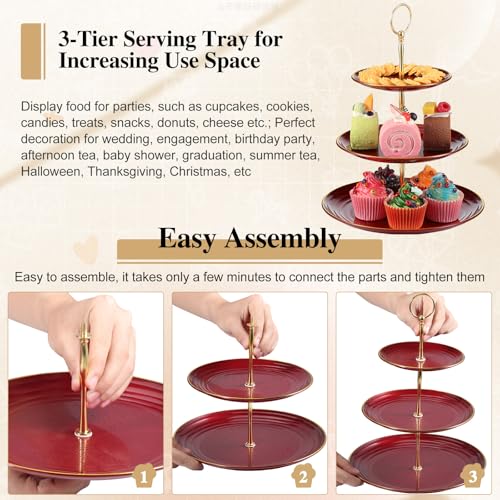 3-Tier Serving Tray for Increasing Use Space

Display food for parties, such as cupcakes, cookies, candies, treats, snacks, donuts, cheese etc.; Perfect decoration for wedding, engagement, birthday party, afternoon tea, baby shower, graduation, summer tea, Halloween, Thanksgiving, Christmas, etc

Easy Assembly

Easy to assemble, it takes only a few minutes to connect the parts and tighten them

1

2

3