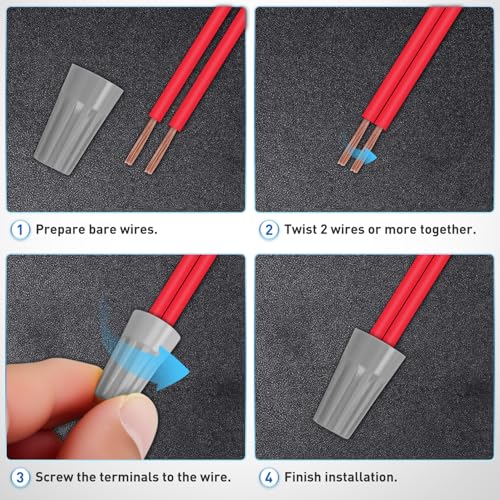 1 Prepare bare wires.

2 Twist 2 wires or more together.

3 Screw the terminals to the wire.

4 Finish installation.