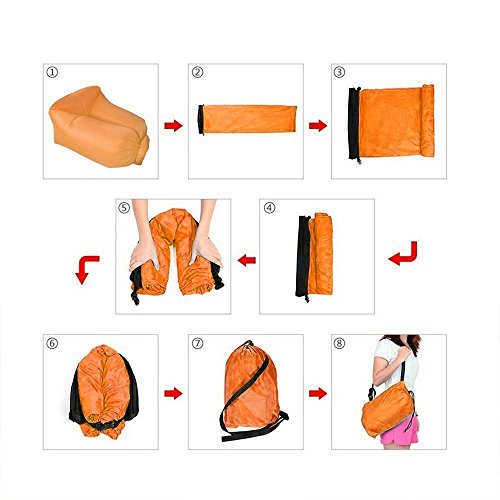 ①

②

③

⑤

④

⑥

⑦

⑧