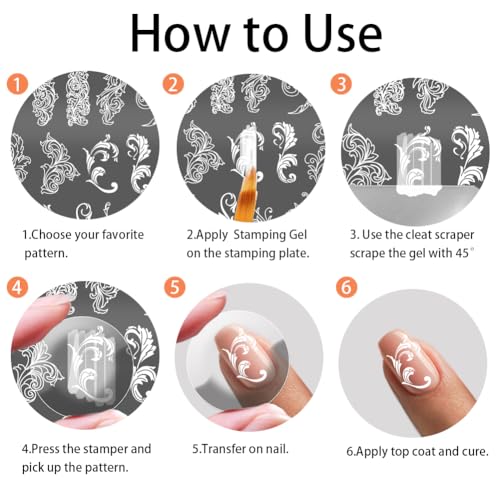 How to Use

1

1.Choose your favorite pattern.

2

2.Apply Stamping Gel on the stamping plate.

3

3. Use the cleat scraper scrape the gel with 45°

4

4.Press the stamper and pick up the pattern.

5

5.Transfer on nail.

6

6.Apply top coat and cure.