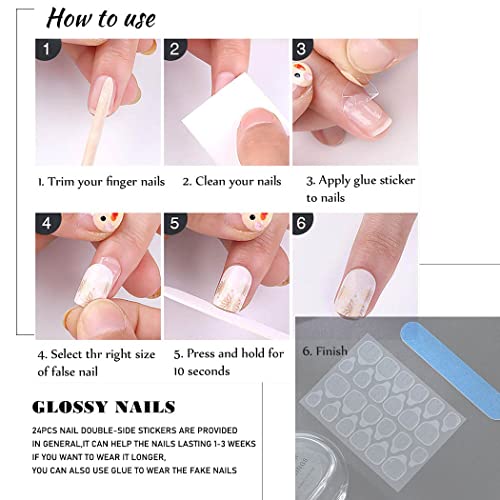 How to use

1

2

3

1. Trim your finger nails

2. Clean your nails

3. Apply glue sticker to nails

4

5

6

4. Select thr right size of false nail

5. Press and hold for 10 seconds

6. Finish

GLOSSY NAILS

24PCS NAIL DOUBLE-SIDE STICKERS ARE PROVIDED IN GENERAL,IT CAN HELP THE NAILS LASTING 1-3 WEEKS IF YOU WANT TO WEAR IT LONGER, YOU CAN ALSO USE GLUE TO WEAR THE FAKE NAILS