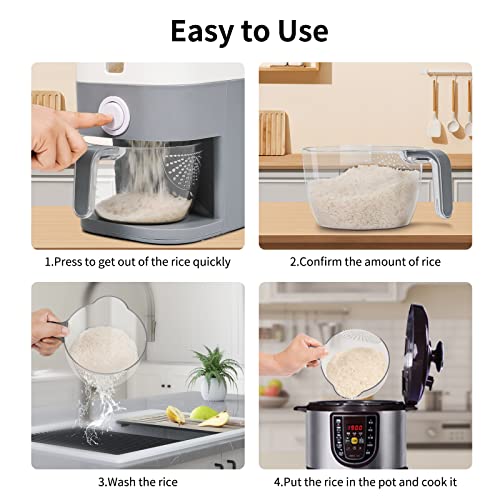 Easy to Use

1.Press to get out of the rice quickly

2.Confirm the amount of rice

3.Wash the rice

4.Put the rice in the pot and cook it