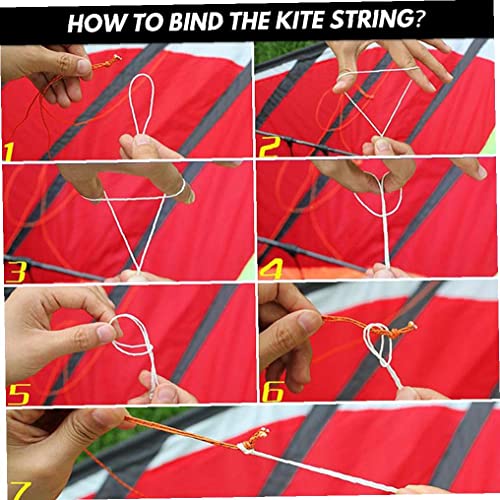 HOW TO BIND THE KITE STRING?

1

2

3

4

5

6

7