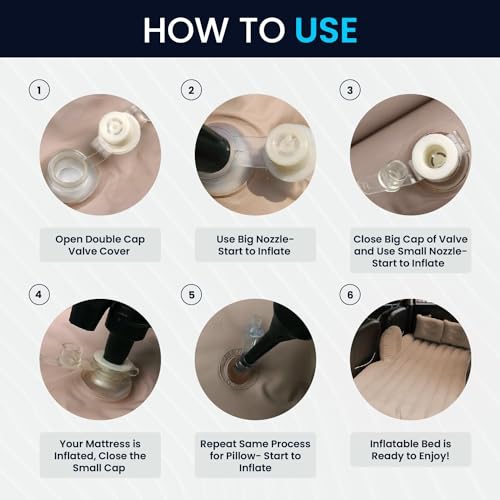 HOW TO USE

1

Open Double Cap Valve Cover

2

Use Big Nozzle- Start to Inflate

3

Close Big Cap of Valve and Use Small Nozzle- Start to Inflate

4

Your Mattress is Inflated, Close the Small Cap

5

Repeat Same Process for Pillow- Start to Inflate

6

Inflatable Bed is Ready to Enjoy!