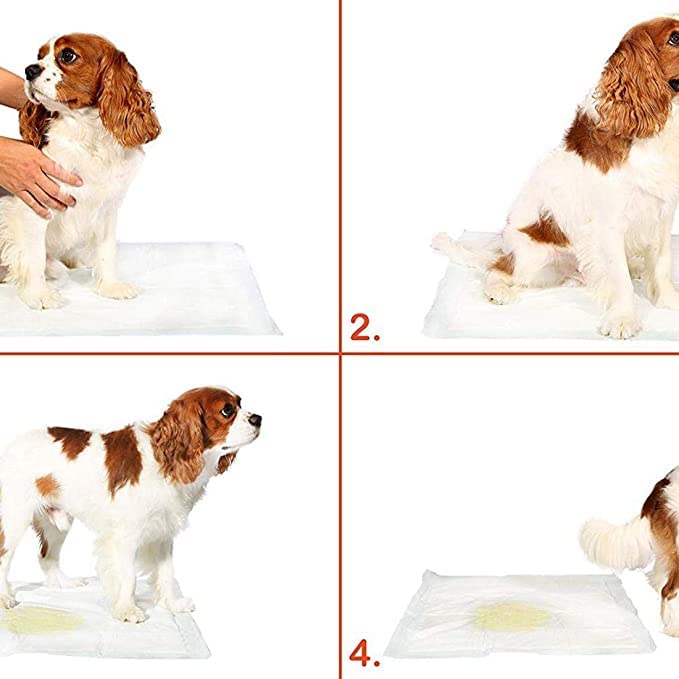 2.

4.