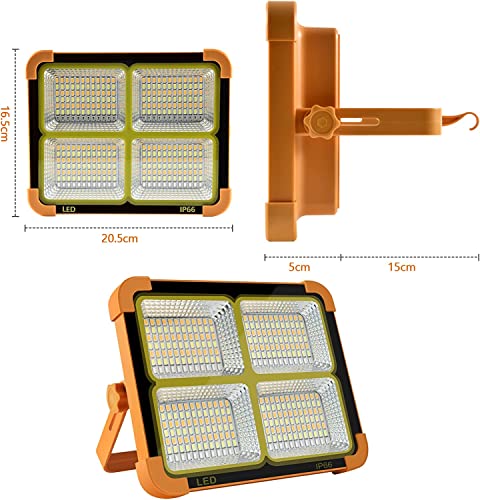 16.5cm

LED

IP66

20.5cm

5cm

15cm

LED

IP66