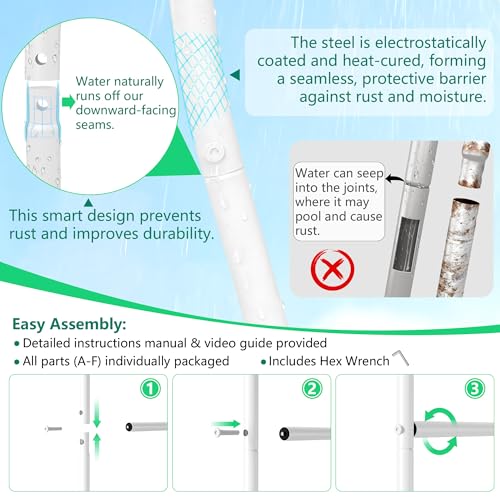 Water naturally runs off our downward-facing seams.

The steel is electrostatically coated and heat-cured, forming a seamless, protective barrier against rust and moisture.

This smart design prevents rust and improves durability.

Water can seep into the joints, where it may pool and cause rust.

Easy Assembly:
• Detailed instructions manual & video guide provided
• All parts (A-F) individually packaged
• Includes Hex Wrench

1

2

3